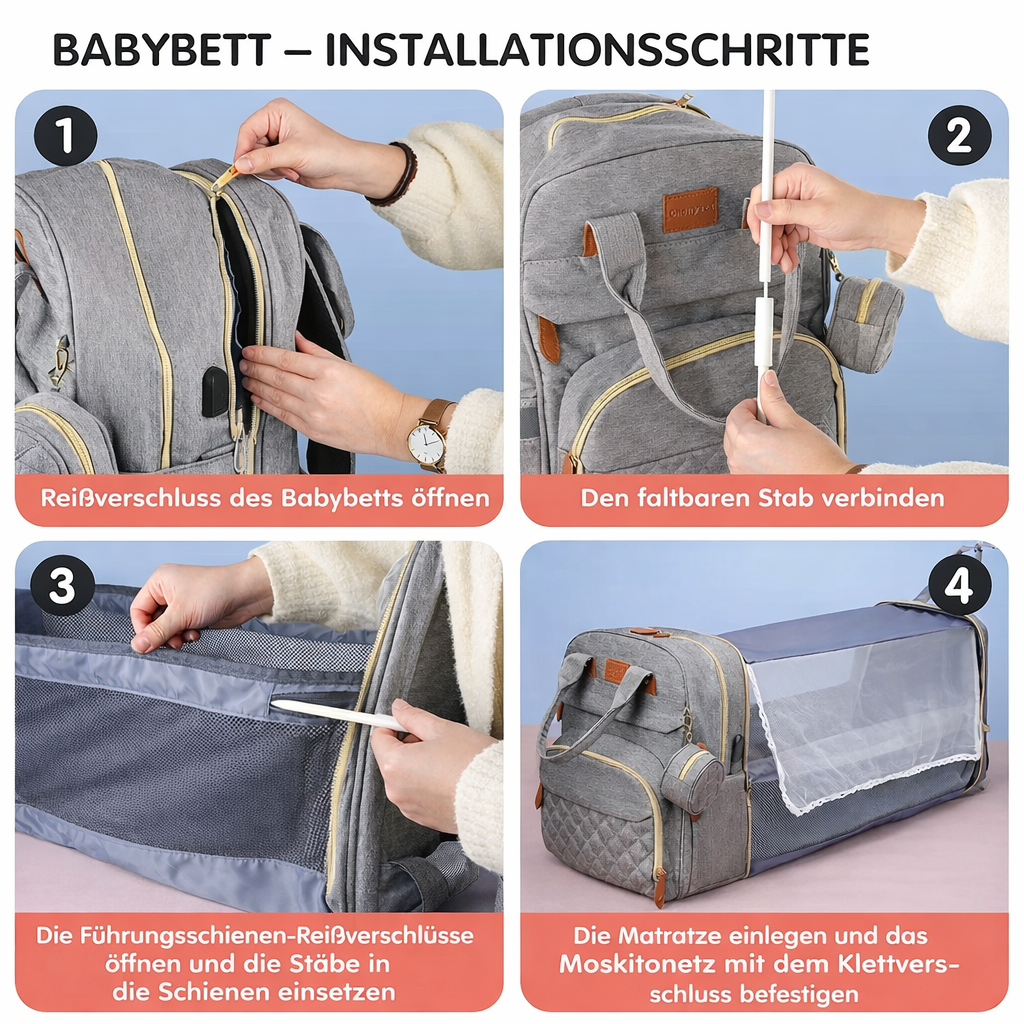 BABYBETT – INSTALLATIONSSCHRITTE

1

Reißverschluss des Babybetts öffnen

2

Den faltbaren Stab verbinden

3

Die Führungsschienen-Reißverschlüsse öffnen und die Stäbe in die Schienen einsetzen

4

Die Matratze einlegen und das Moskitonetz mit dem Klettverschluss befestigen